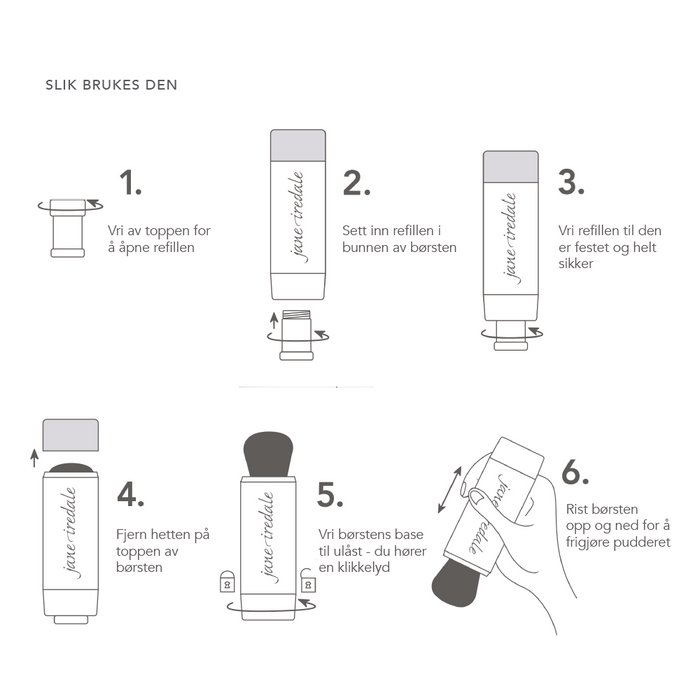 SLIK BRUKES DEN

1.
Vri av toppen for å åpne refillen

jane iredale

2.
Sett inn refillen i bunnen av børsten

jane iredale

3.
Vri refillen til den er festet og helt sikker

jane iredale

4.
Fjern hetten på toppen av børsten

jane iredale

5.
Vri børstens base til ulåst - du hører en klikkelyd

jane iredale

6.
Rist børsten opp og ned for å frigjøre pudderet